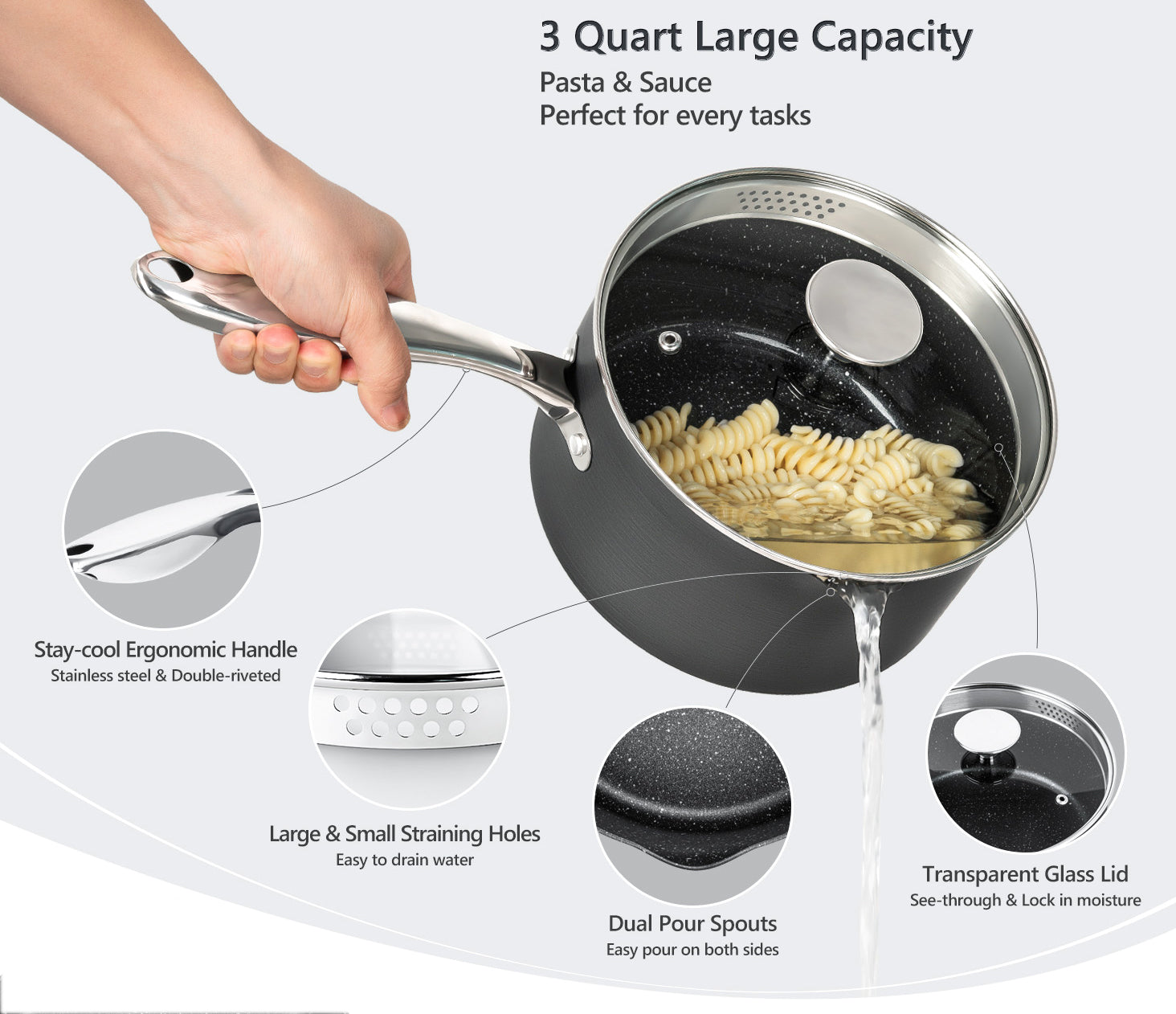 3 Quart Large Capacity
Pasta & Sauce
Perfect for every tasks

Stay-cool Ergonomic Handle
Stainless steel & Double-riveted

Large & Small Straining Holes
Easy to drain water

Dual Pour Spouts
Easy pour on both sides

Transparent Glass Lid
See-through & Lock in moisture