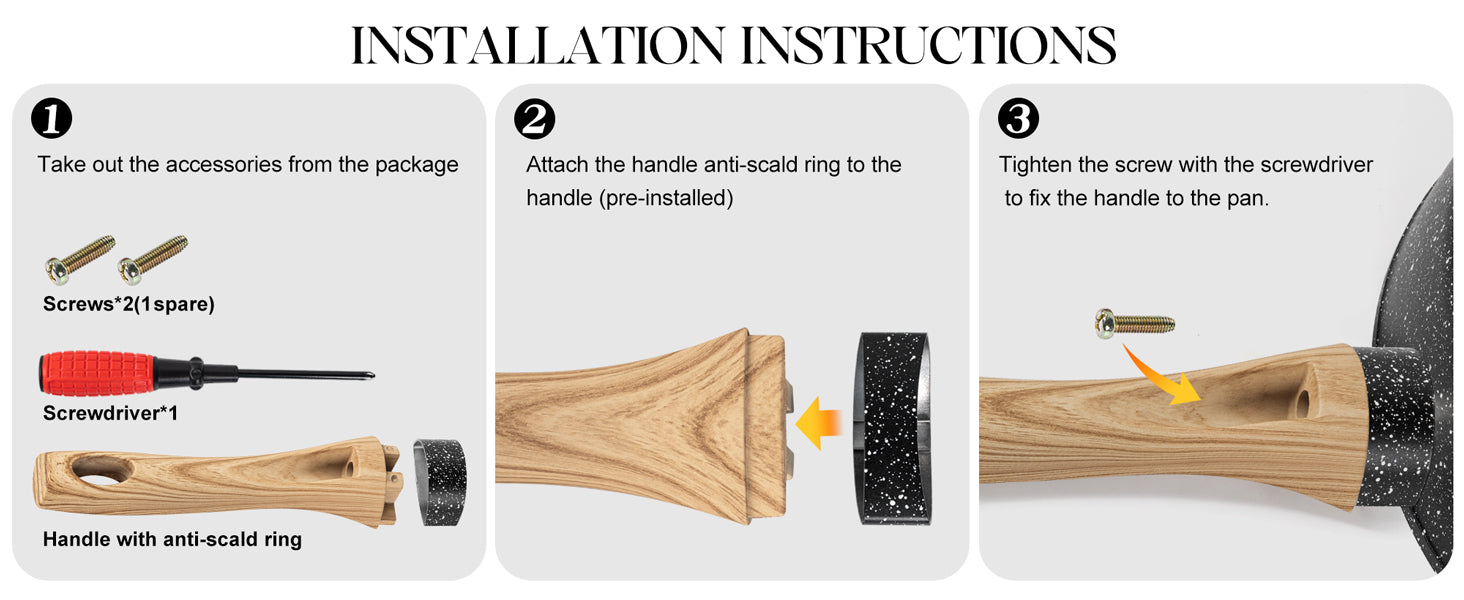 INSTALLATION INSTRUCTIONS

1
Take out the accessories from the package

Screws*2(1spare)

Screwdriver*1

Handle with anti-scald ring

2
Attach the handle anti-scald ring to the handle (pre-installed)

3
Tighten the screw with the screwdriver to fix the handle to the pan.